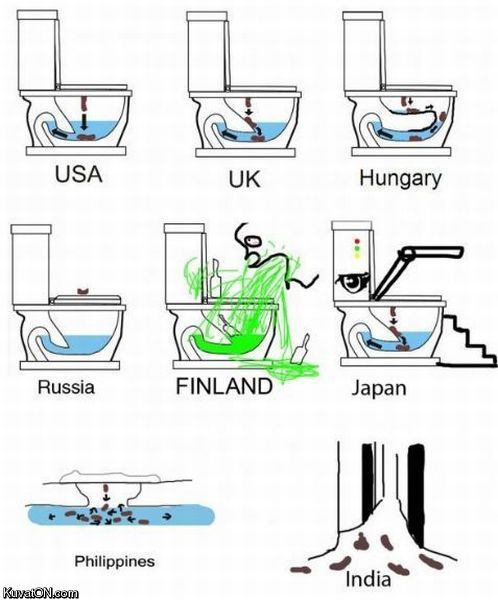 USA

UK

Hungary

Russia

FINLAND

Japan

Philippines

India

KuvatON.com