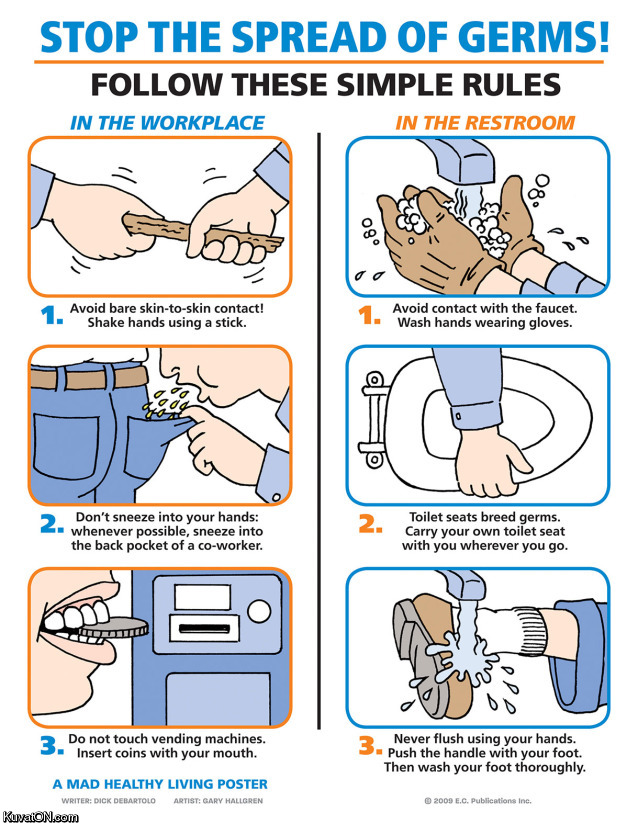 STOP THE SPREAD OF GERMS!
FOLLOW THESE SIMPLE RULES

IN THE WORKPLACE

1. Avoid bare skin-to-skin contact! Shake hands using a stick.

2. Don't sneeze into your hands: whenever possible, sneeze into the back pocket of a co-worker.

3. Do not touch vending machines. Insert coins with your mouth.

A MAD HEALTHY LIVING POSTER
WRITER: DICK DEBARTOLO ARTIST: GARY HALLGREN

IN THE RESTROOM

1. Avoid contact with the faucet. Wash hands wearing gloves.

2. Toilet seats breed germs. Carry your own toilet seat with you wherever you go.

3. Never flush using your hands. Push the handle with your foot. Then wash your foot thoroughly.

© 2009 E.C. Publications Inc.

KuvatON.com