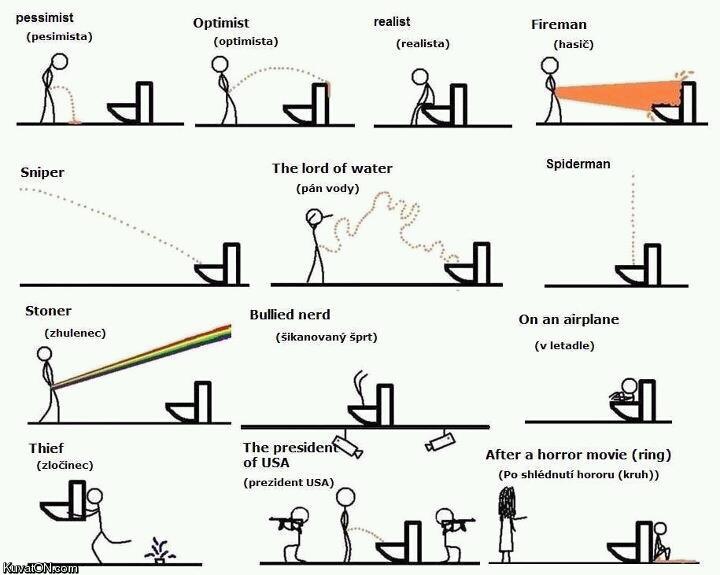 pessimist
(pesimista)

Optimist
(optimista)

realist
(realista)

Fireman
(hasič)

Sniper

The lord of water
(pán vody)

Spiderman

Stoner
(zhulenec)

Bullied nerd
(šikanovaný šprt)

On an airplane
(v letadle)

Thief
(zločinec)

The president of USA
(prezident USA)

After a horror movie (ring)
(Po shlédnutí hororu (kruh))

KuvatON.com