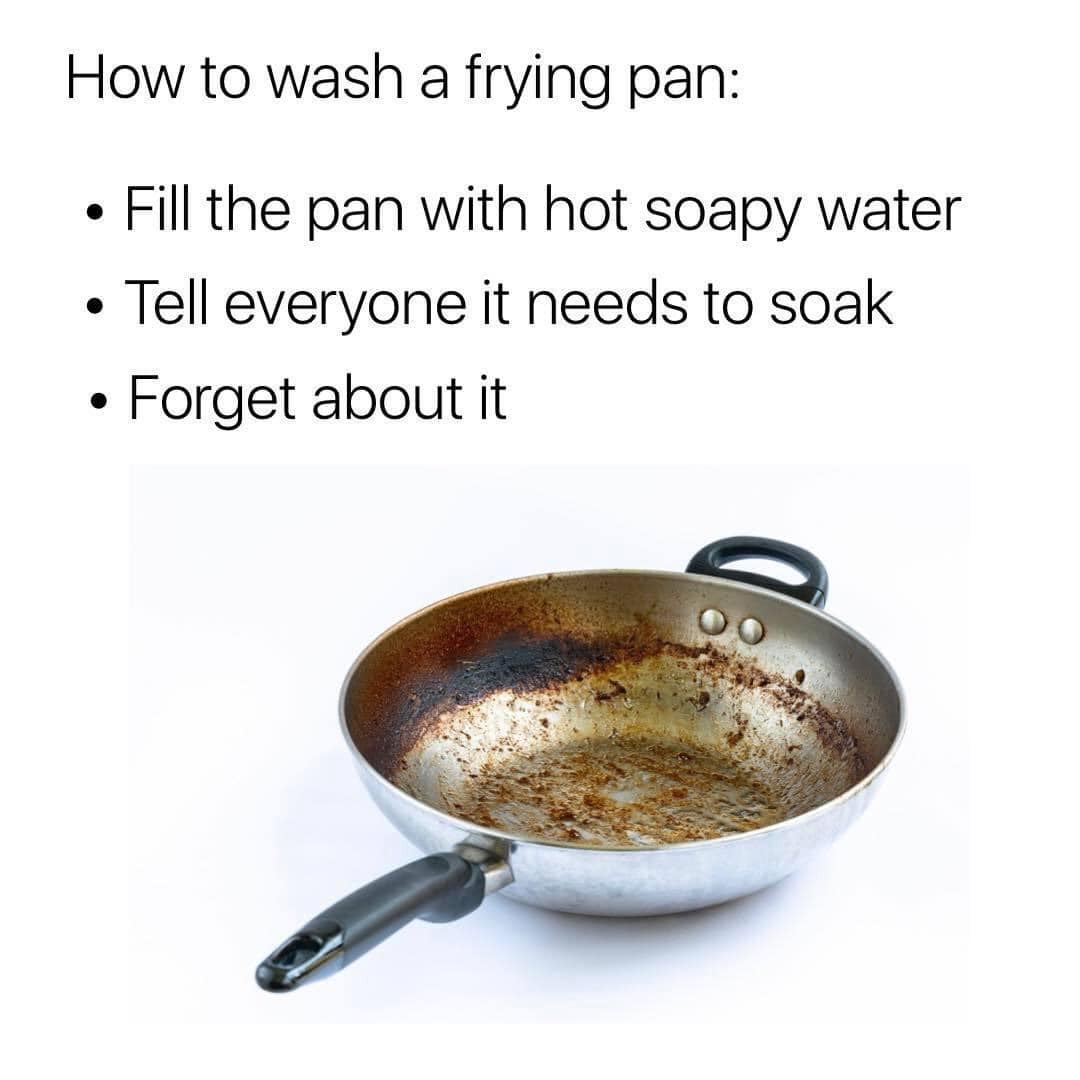 How to wash a frying pan:

• Fill the pan with hot soapy water
• Tell everyone it needs to soak
• Forget about it