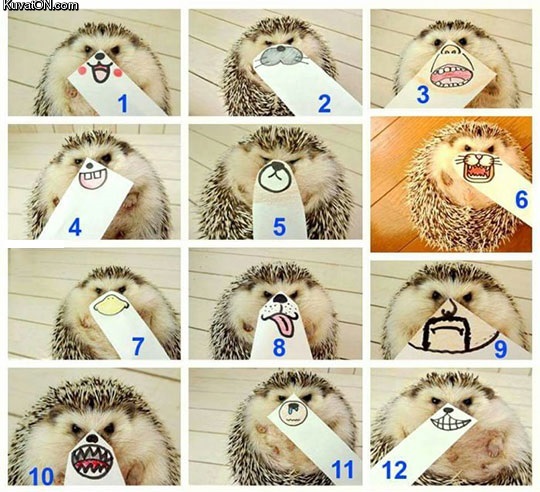 KuvatON.com

1

2

3

4

5

6

7

8

9

10

11

12