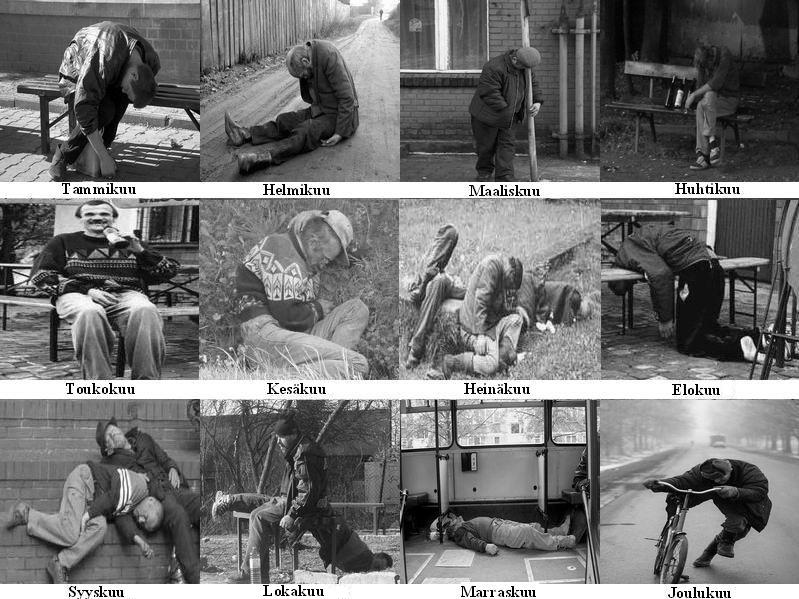 Tammikuu
Helmikuu
Maaliskuu
Huhtikuu
Toukokuu
Kesäkuu
Heinäkuu
Elokuu
Syyskuu
Lokakuu
Marraskuu
Joulukuu