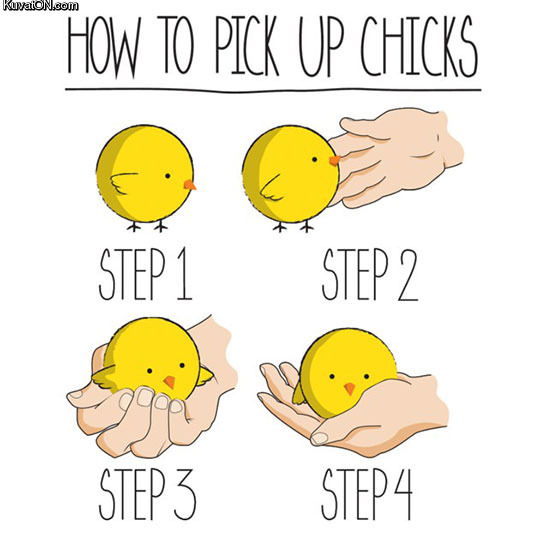 KuvatON.com

HOW TO PICK UP CHICKS

STEP 1

STEP 2

STEP 3

STEP 4