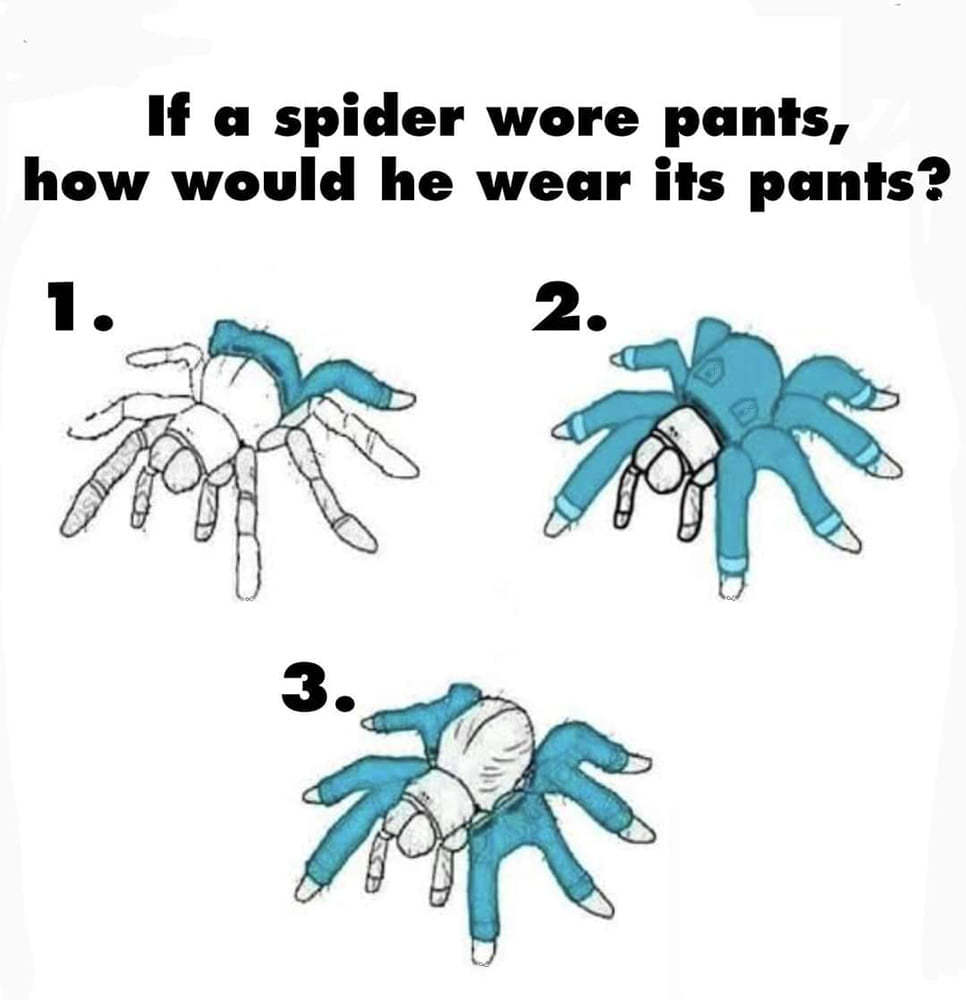 If a spider wore pants,
how would he wear its pants?

1.

2.

3.