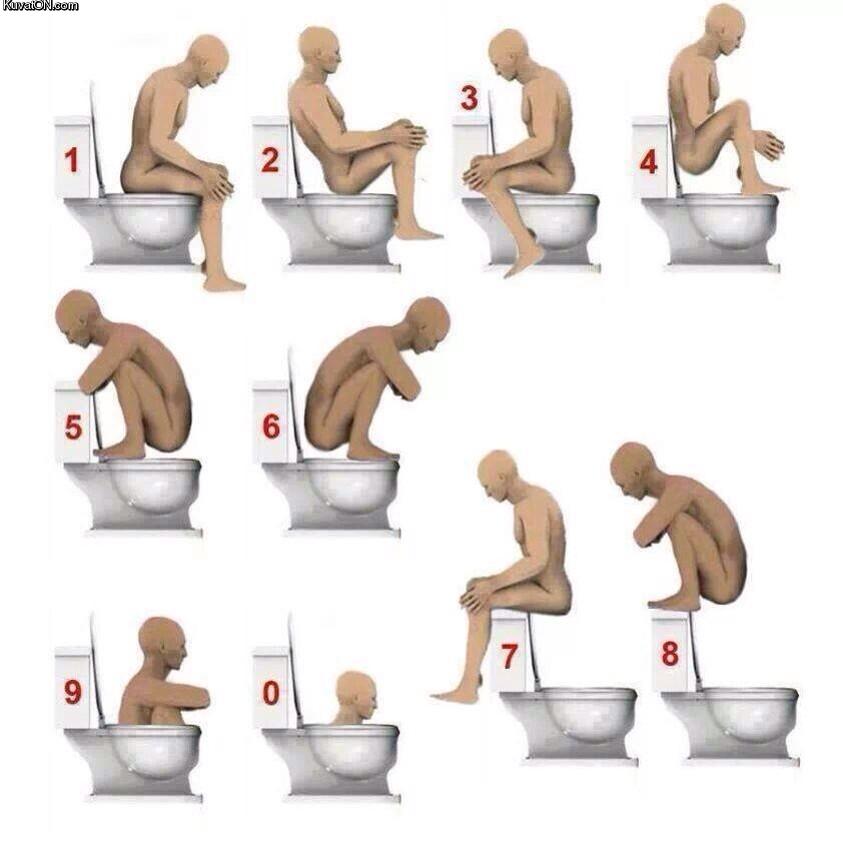 KuvatON.com

1

2

3

4

5

6

7

8

9

0