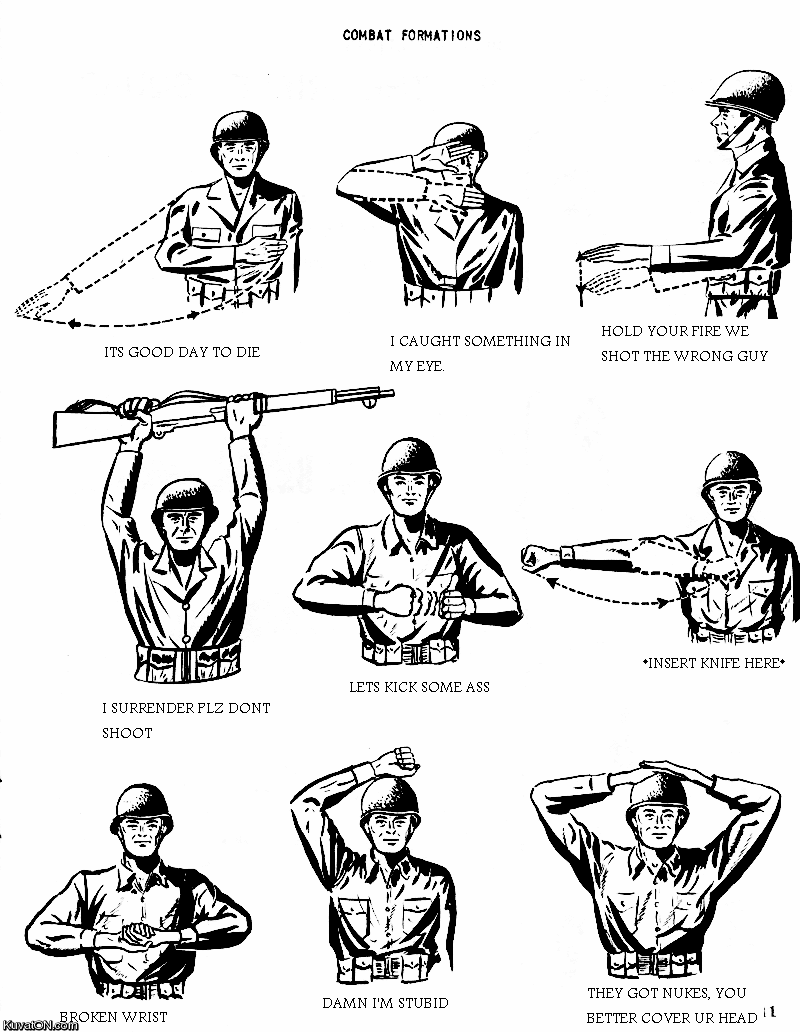 COMBAT FORMATIONS

ITS GOOD DAY TO DIE

I CAUGHT SOMETHING IN MY EYE.

HOLD YOUR FIRE WE SHOT THE WRONG GUY

I SURRENDER PLZ DONT SHOOT

LETS KICK SOME ASS

*INSERT KNIFE HERE*

BROKEN WRIST

DAMN I'M STUBID

THEY GOT NUKES, YOU BETTER COVER UR HEAD

11

KuvatON.com