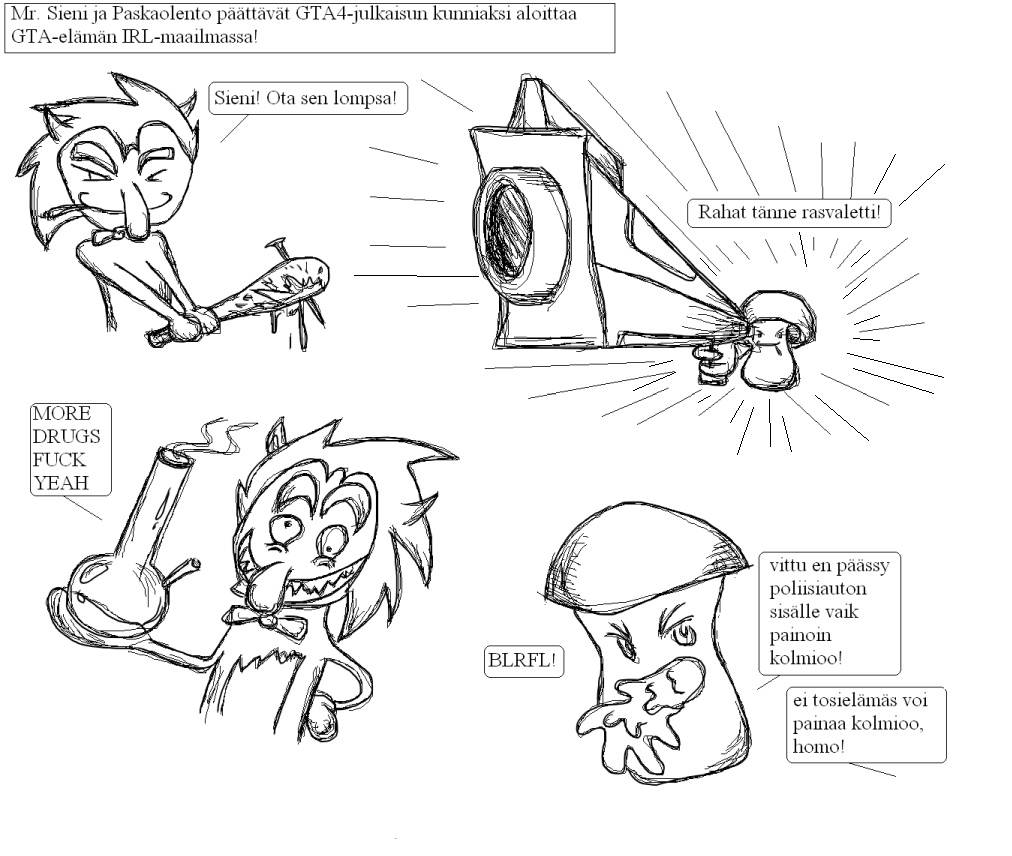 Mr. Sieni ja Paskaolento päättävät GTA4-julkaisun kunniaksi aloittaa GTA-elämän IRL-maailmassa!

Sieni! Ota sen lompsa!

Rahat tänne rasvaletti!

MORE DRUGS FUCK YEAH

BLRFL!

vittu en päässy poliisiauton sisälle vaik painoin kolmioo!

ei tosielämäs voi painaa kolmioo, homo!